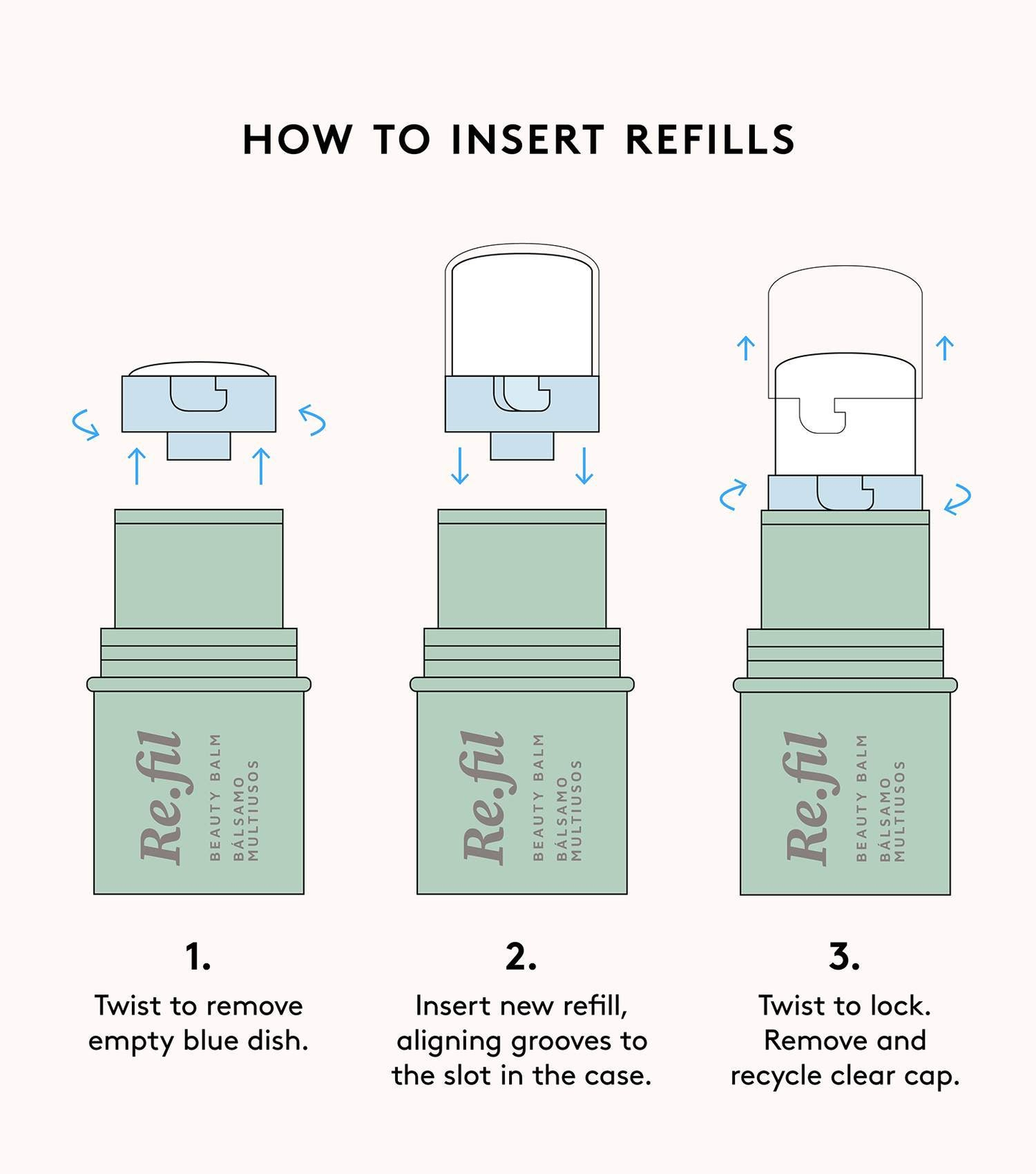 HOW TO INSERT REFILLS

Re.fil
BEAUTY BALM
BÁLSAMO MULTIUSOS

Re.fil
BEAUTY BALM
BÁLSAMO MULTIUSOS

Re.fil
BEAUTY BALM
BÁLSAMO MULTIUSOS

1.
Twist to remove empty blue dish.

2.
Insert new refill, aligning grooves to the slot in the case.

3.
Twist to lock. Remove and recycle clear cap.